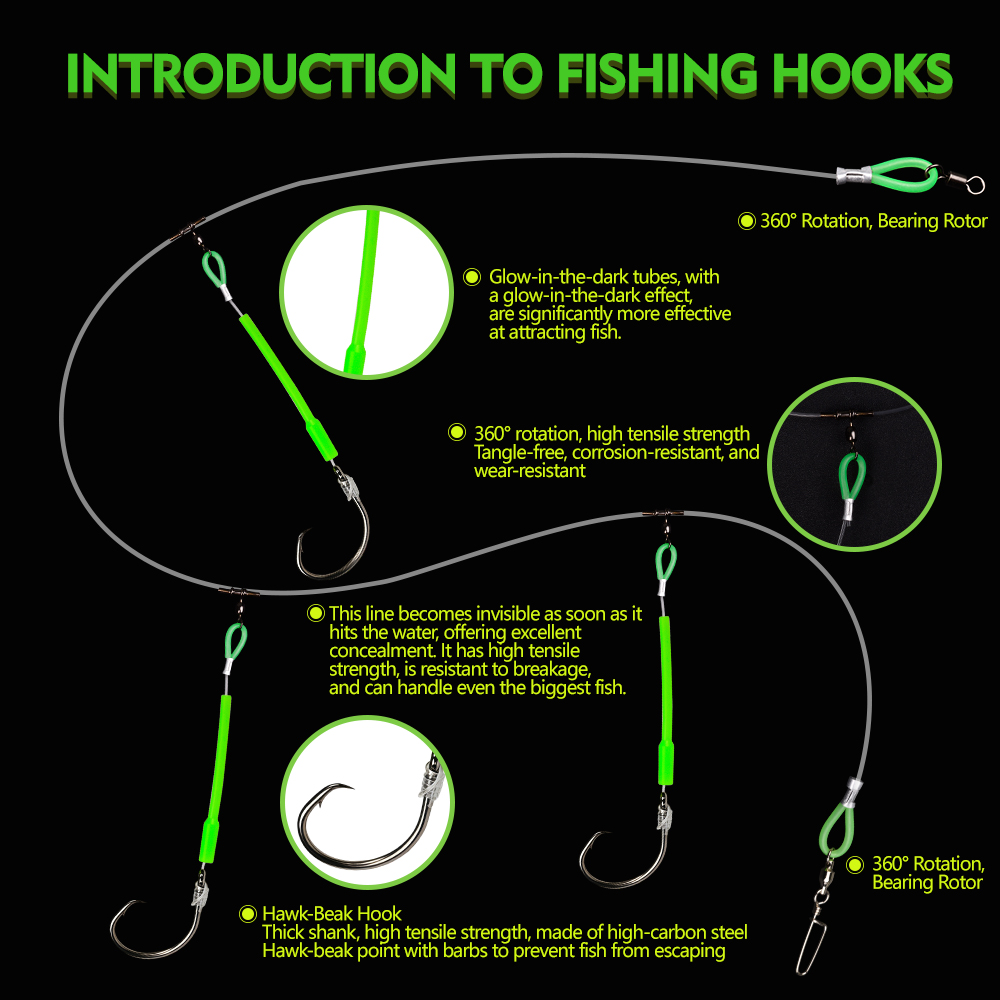 INTRODUCTION TO FISHING HOOKS

360° Rotation, Bearing Rotor

Glow-in-the-dark tubes, with a glow-in-the-dark effect, are significantly more effective at attracting fish.

360° rotation, high tensile strength
Tangle-free, corrosion-resistant, and wear-resistant

This line becomes invisible as soon as it hits the water, offering excellent concealment. It has high tensile strength, is resistant to breakage, and can handle even the biggest fish.

360° Rotation, Bearing Rotor

Hawk-Beak Hook
Thick shank, high tensile strength, made of high-carbon steel
Hawk-beak point with barbs to prevent fish from escaping